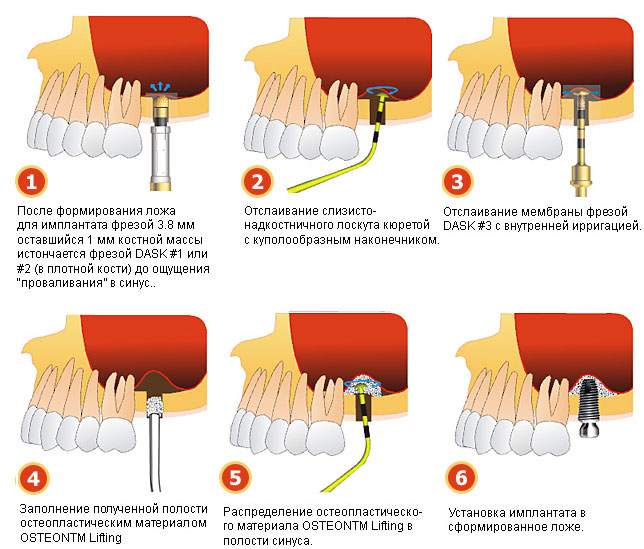 1

После формирования ложа для имплантата фрезой 3.8 мм оставшийся 1 мм костной массы истончается фрезой DASK #1 или #2 (в плотной кости) до ощущения "проваливания" в синус..

2

Отслаивание слизисто-надкостничного лоскута кюретой с куполообразным наконечником.

3

Отслаивание мембраны фрезой DASK #3 с внутренней ирригацией.

4

Заполнение полученной полости остеопластическим материалом OSTEONTM Lifting

5

Распределение остеопластического материала OSTEONTM Lifting в полости синуса.

6

Установка имплантата в сформированное ложе.