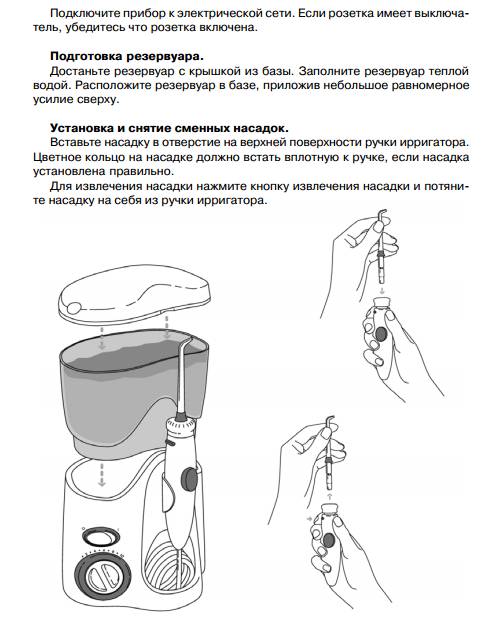 Подключите прибор к электрической сети. Если розетка имеет выключатель, убедитесь что розетка включена.

**Подготовка резервуара.**
Достаньте резервуар с крышкой из базы. Заполните резервуар теплой водой. Расположите резервуар в базе, приложив небольшое равномерное усилие сверху.

**Установка и снятие сменных насадок.**
Вставьте насадку в отверстие на верхней поверхности ручки ирригатора. Цветное кольцо на насадке должно встать вплотную к ручке, если насадка установлена правильно.
Для извлечения насадки нажмите кнопку извлечения насадки и потяните насадку на себя из ручки ирригатора.